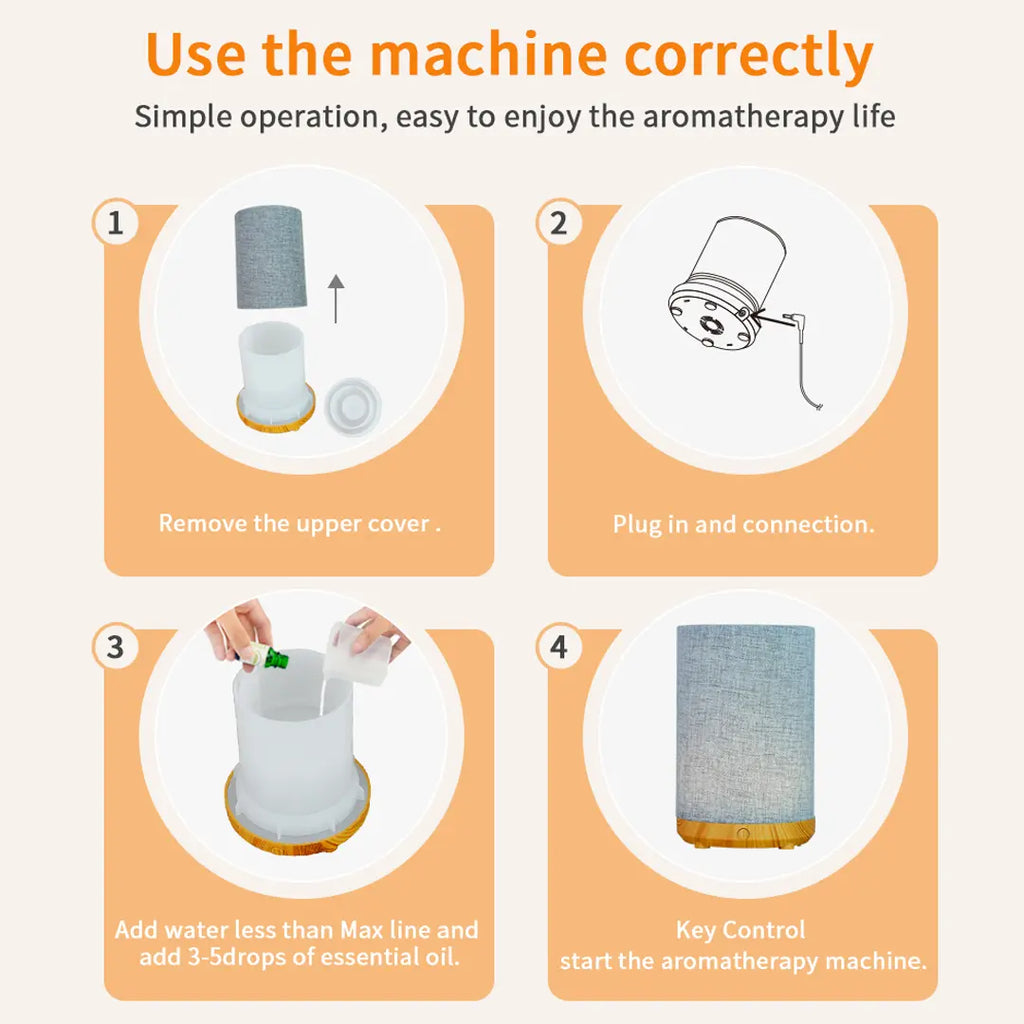 Use the machine correctly

Simple operation, easy to enjoy the aromatherapy life

1

Remove the upper cover .

2

Plug in and connection.

3

Add water less than Max line and add 3-5drops of essential oil.

4

Key Control
start the aromatherapy machine.